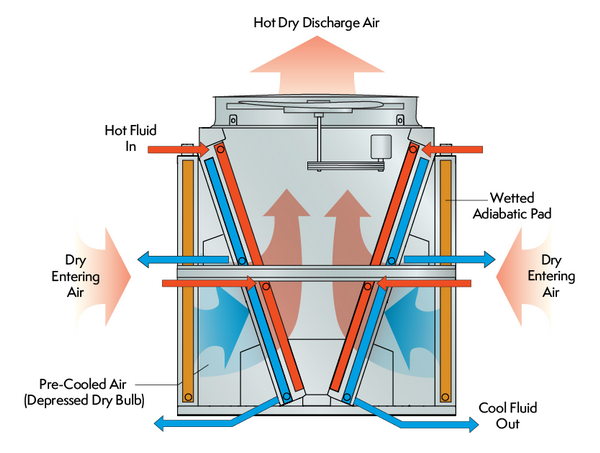 Hot Dry Discharge Air

Hot Fluid In

Wetted Adiabatic Pad

Dry Entering Air

Dry Entering Air

Pre-Cooled Air (Depressed Dry Bulb)

Cool Fluid Out